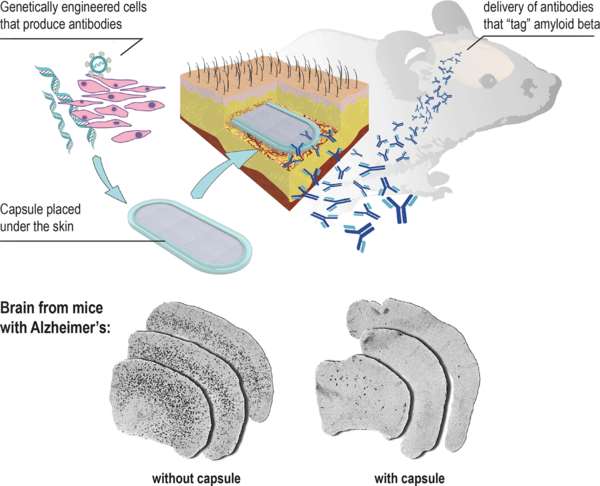 Genetically engineered cells that produce antibodies

delivery of antibodies that "tag" amyloid beta

Capsule placed under the skin

Brain from mice with Alzheimer's:

without capsule

with capsule