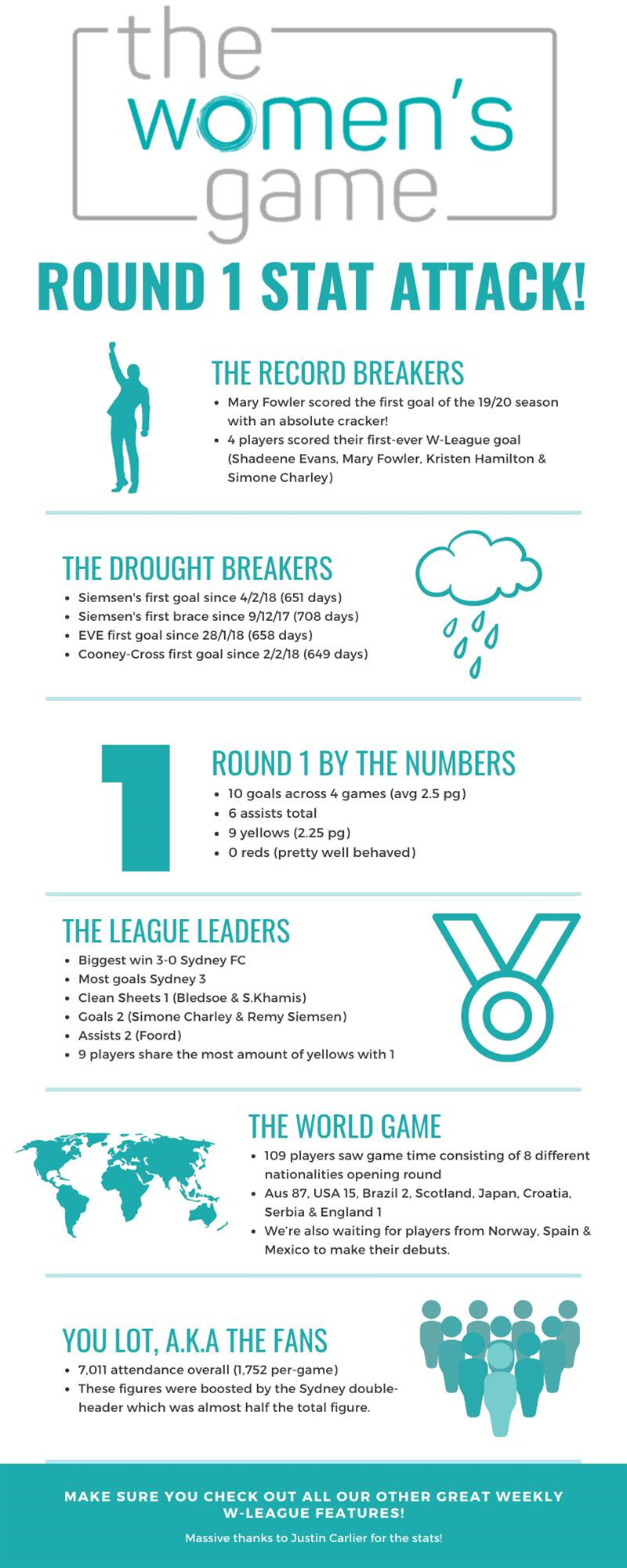 the women's game

ROUND 1 STAT ATTACK!

THE RECORD BREAKERS
- Mary Fowler scored the first goal of the 19/20 season with an absolute cracker!
- 4 players scored their first-ever W-League goal (Shadeene Evans, Mary Fowler, Kristen Hamilton & Simone Charley)

THE DROUGHT BREAKERS
- Siemsen's first goal since 4/2/18 (651 days)
- Siemsen's first brace since 9/12/17 (708 days)
- EVE first goal since 28/1/18 (658 days)
- Cooney-Cross first goal since 2/2/18 (649 days)

1

ROUND 1 BY THE NUMBERS
- 10 goals across 4 games (avg 2.5 pg)
- 6 assists total
- 9 yellows (2.25 pg)
- 0 reds (pretty well behaved)

THE LEAGUE LEADERS
- Biggest win 3-0 Sydney FC
- Most goals Sydney 3
- Clean Sheets 1 (Bledsoe & S.Khamis)
- Goals 2 (Simone Charley & Remy Siemsen)
- Assists 2 (Foord)
- 9 players share the most amount of yellows with 1

THE WORLD GAME
- 109 players saw game time consisting of 8 different nationalities opening round
- Aus 87, USA 15, Brazil 2, Scotland, Japan, Croatia, Serbia & England 1
- We're also waiting for players from Norway, Spain & Mexico to make their debuts.

YOU LOT, A.K.A THE FANS
- 7,011 attendance overall (1,752 per-game)
- These figures were boosted by the Sydney double-header which was almost half the total figure.

MAKE SURE YOU CHECK OUT ALL OUR OTHER GREAT WEEKLY W-LEAGUE FEATURES!

Massive thanks to Justin Carlier for the stats!