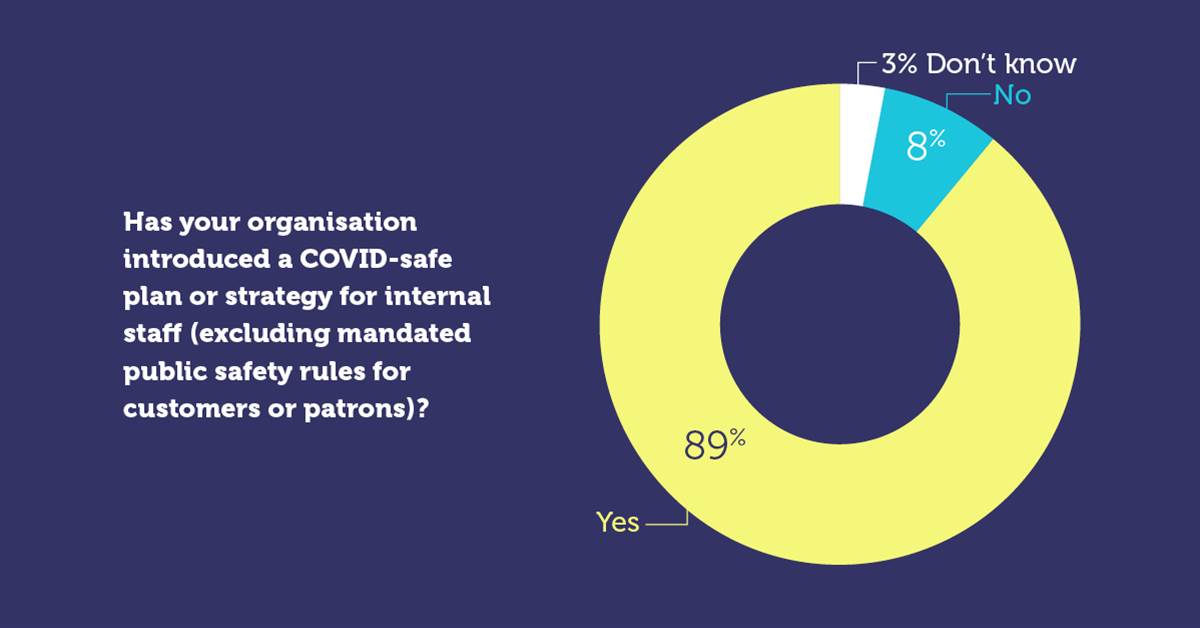 Has your organisation introduced a COVID-safe plan or strategy for internal staff (excluding mandated public safety rules for customers or patrons)?

3% Don't know

No

8%

89%

Yes