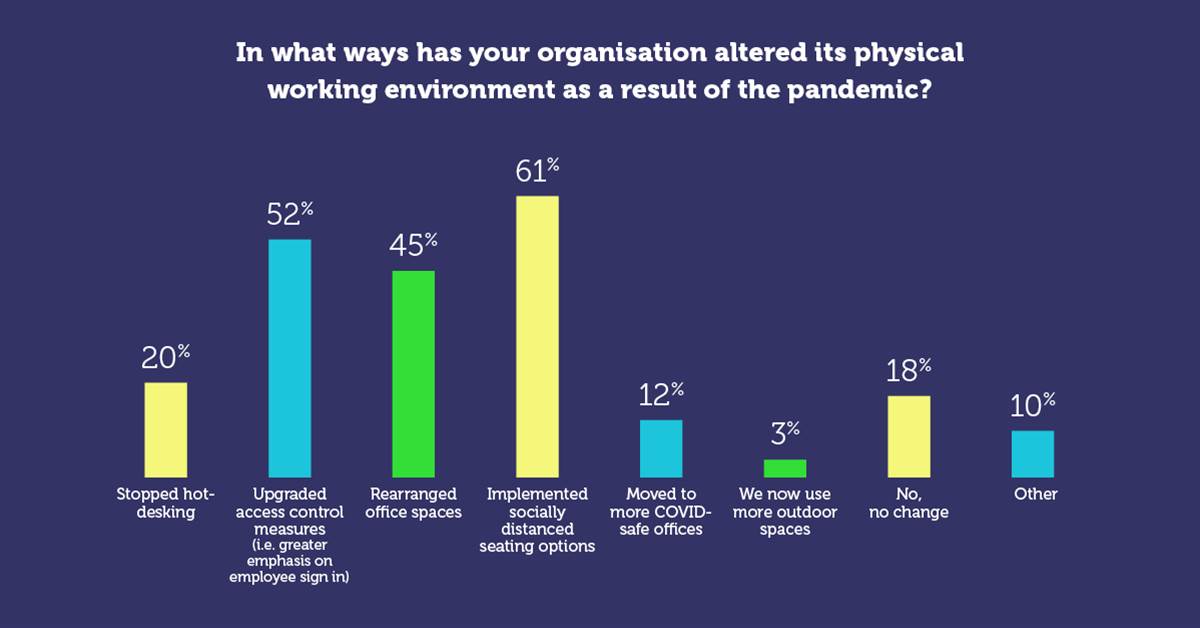 In what ways has your organisation altered its physical working environment as a result of the pandemic?

20%
Stopped hot-desking

52%
Upgraded access control measures (i.e. greater emphasis on employee sign in)

45%
Rearranged office spaces

61%
Implemented socially distanced seating options

12%
Moved to more COVID-safe offices

3%
We now use more outdoor spaces

18%
No, no change

10%
Other