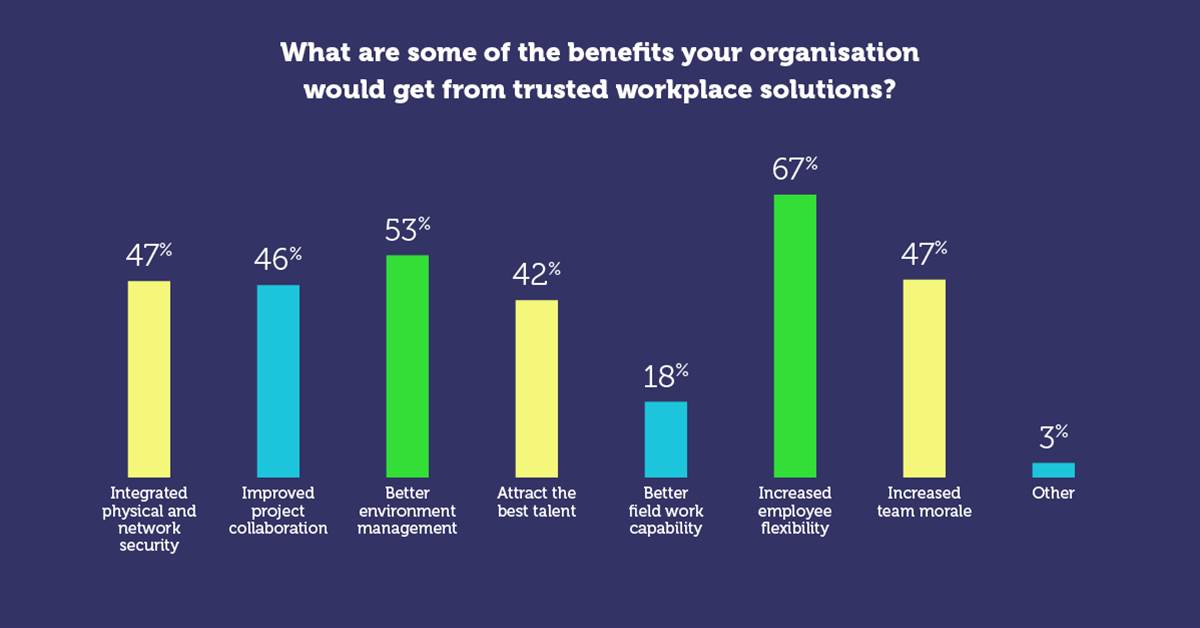 What are some of the benefits your organisation would get from trusted workplace solutions?

47%
Integrated physical and network security

46%
Improved project collaboration

53%
Better environment management

42%
Attract the best talent

18%
Better field work capability

67%
Increased employee flexibility

47%
Increased team morale

3%
Other